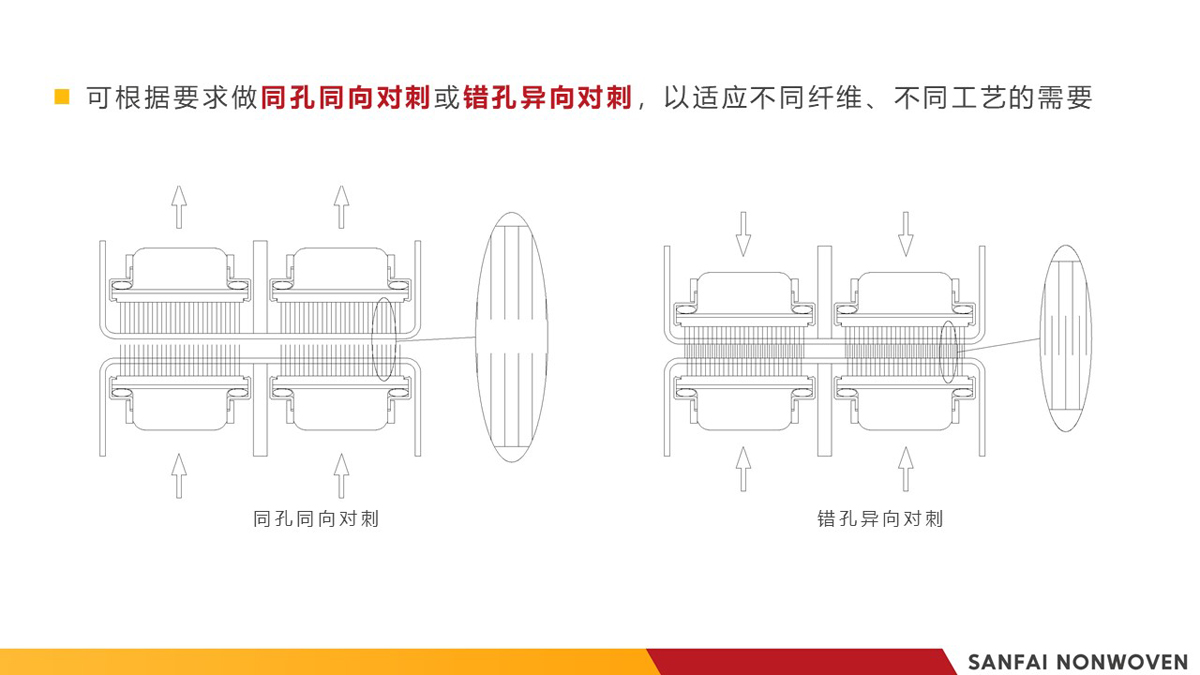 可根据要求做同孔同向对刺或错孔异向对刺，以适应不同纤维、不同工艺的需要

同孔同向对刺

错孔异向对刺

SANFAI NONWOVEN